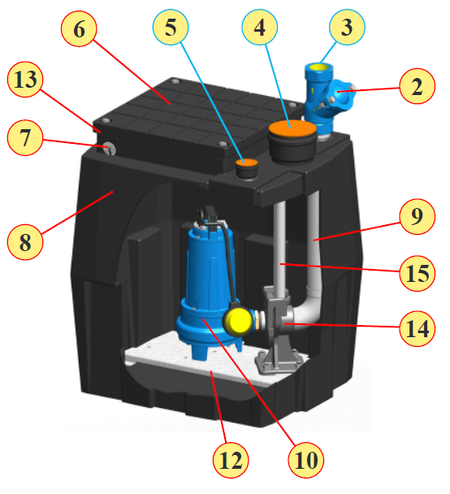 6
5
4
3
13
2
7
8
9
15
14
12
10